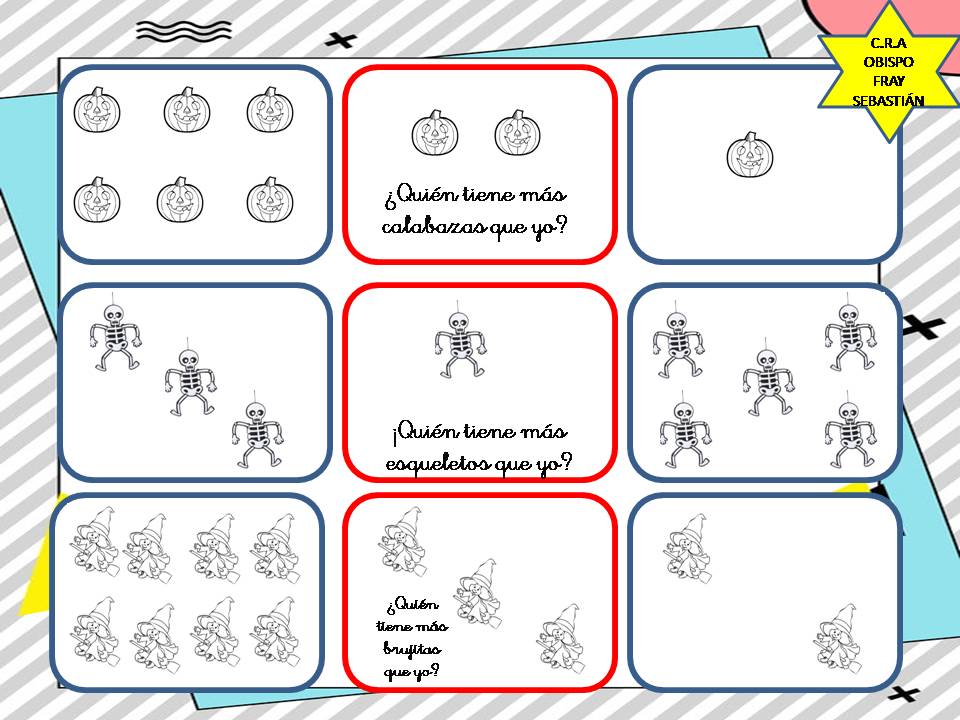 C.R.A
OBISPO
FRAY
SEBASTIÁN

¿Quién tiene más calabazas que yo?

¡Quién tiene más esqueletos que yo?

¿Quién tiene más brujitas que yo?